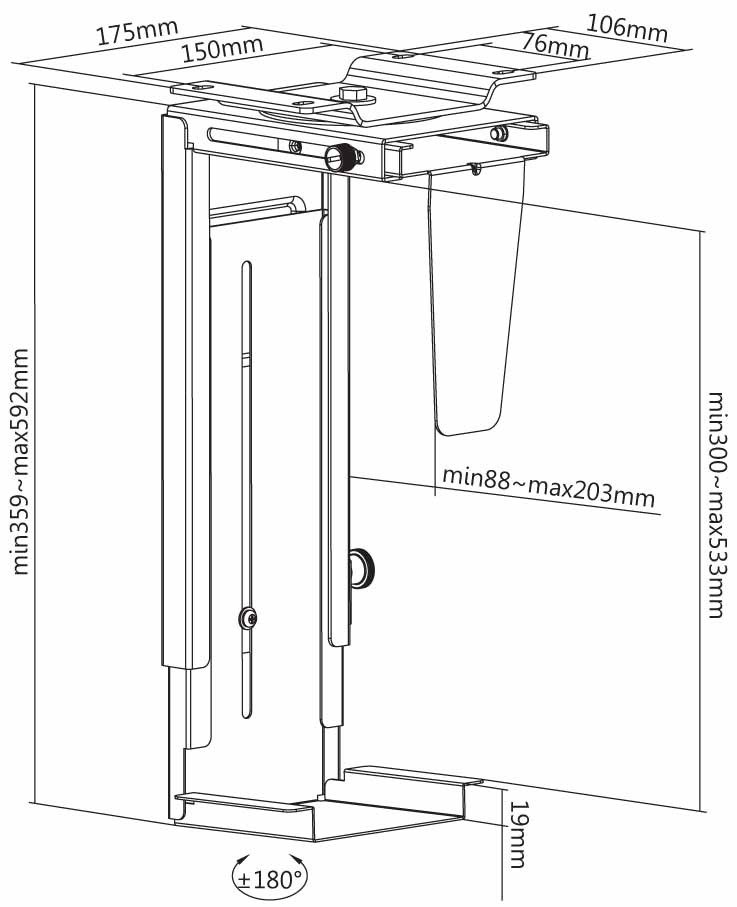 175mm
150mm
106mm
76mm
min359~max592mm
min88~max203mm
min300~max533mm
19mm
±180°